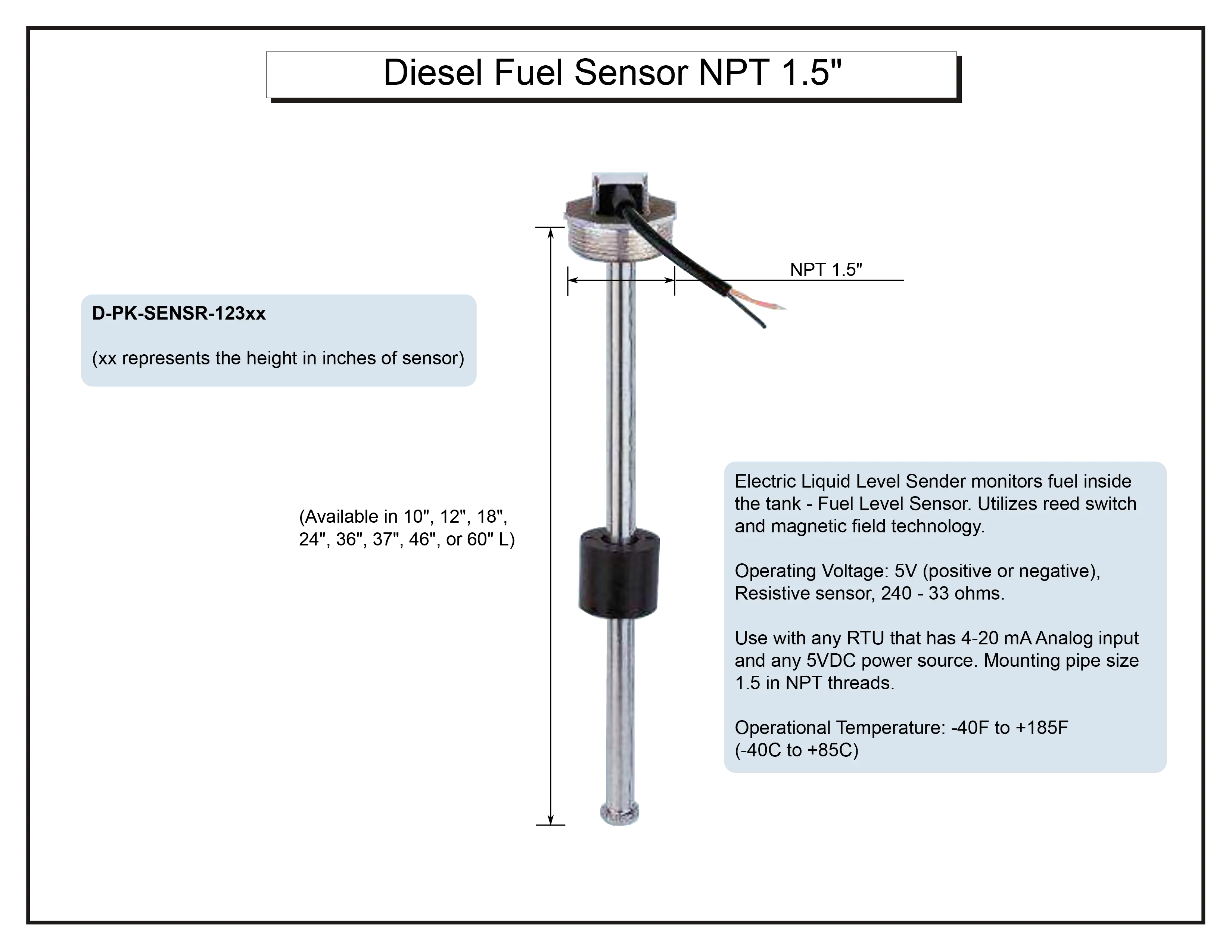 Diesel Fuel Sensor NPT 1.5"

NPT 1.5"

D-PK-SENSR-123xx

(xx represents the height in inches of sensor)

(Available in 10", 12", 18", 24", 36", 37", 46", or 60" L)

Electric Liquid Level Sender monitors fuel inside the tank - Fuel Level Sensor. Utilizes reed switch and magnetic field technology.

Operating Voltage: 5V (positive or negative), Resistive sensor, 240 - 33 ohms.

Use with any RTU that has 4-20 mA Analog input and any 5VDC power source. Mounting pipe size 1.5 in NPT threads.

Operational Temperature: -40F to +185F (-40C to +85C)